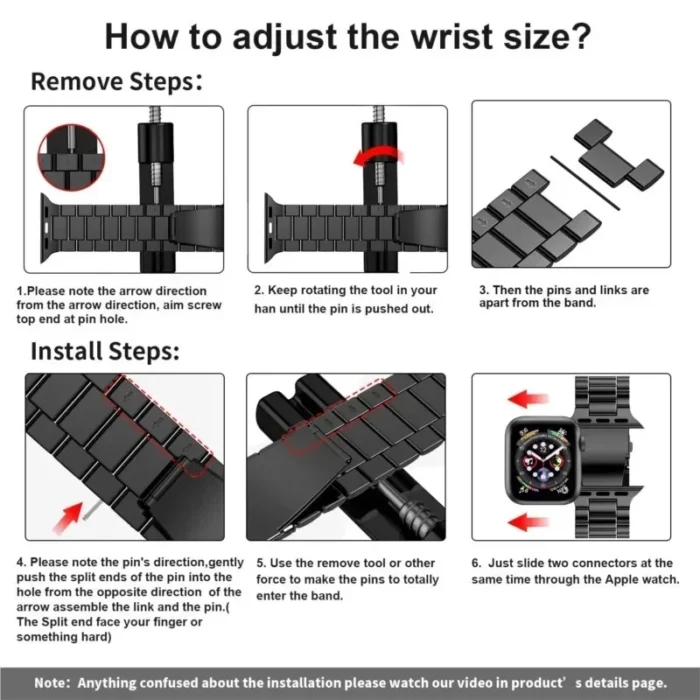 How to adjust the wrist size?

Remove Steps:

1.Please note the arrow direction from the arrow direction, aim screw top end at pin hole.

2. Keep rotating the tool in your han until the pin is pushed out.

3. Then the pins and links are apart from the band.

Install Steps:

4. Please note the pin's direction,gently push the split ends of the pin into the hole from the opposite direction of the arrow assemble the link and the pin.( The Split end face your finger or something hard)

5. Use the remove tool or other force to make the pins to totally enter the band.

6. Just slide two connectors at the same time through the Apple watch.

Note: Anything confused about the installation please watch our video in product' s details page.