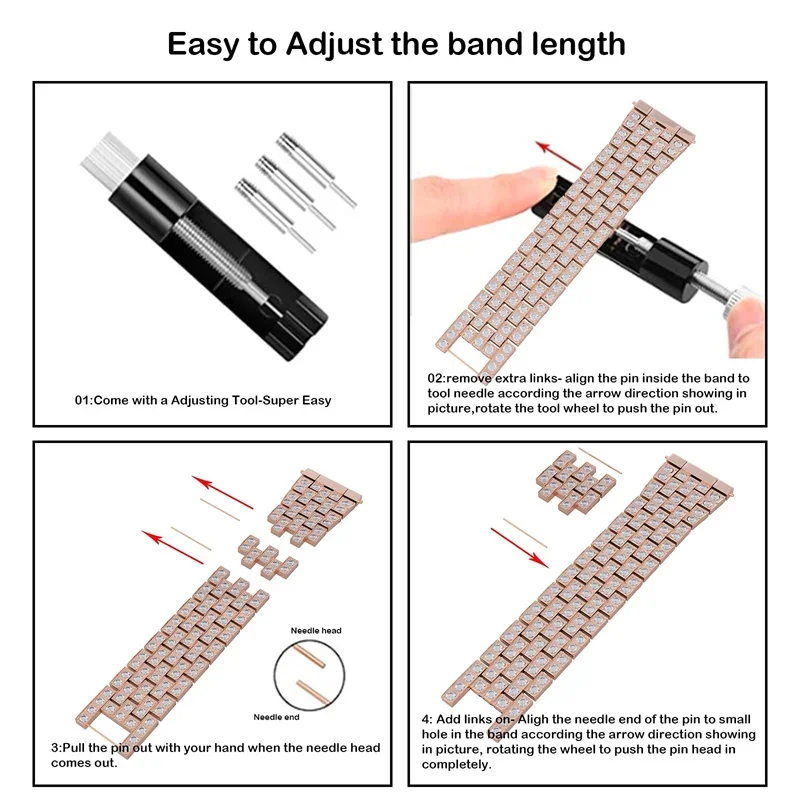 Easy to Adjust the band length

01:Come with a Adjusting Tool-Super Easy

02:remove extra links- align the pin inside the band to tool needle according the arrow direction showing in picture,rotate the tool wheel to push the pin out.

Needle head

Needle end

3:Pull the pin out with your hand when the needle head comes out.

4: Add links on- Aligh the needle end of the pin to small hole in the band according the arrow direction showing in picture, rotating the wheel to push the pin head in completely.