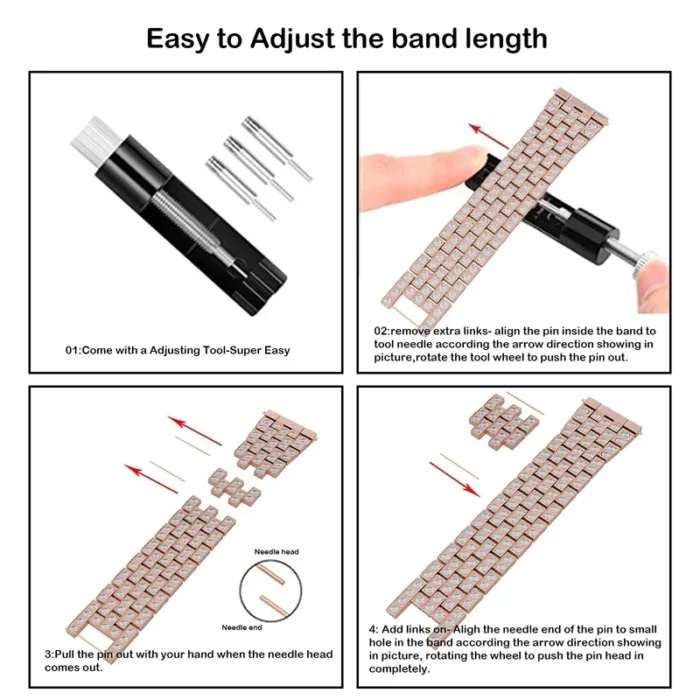 Easy to Adjust the band length

01:Come with a Adjusting Tool-Super Easy

02:remove extra links- align the pin inside the band to tool needle according the arrow direction showing in picture,rotate the tool wheel to push the pin out.

Needle head

Needle end

3:Pull the pin out with your hand when the needle head comes out.

4: Add links on- Aligh the needle end of the pin to small hole in the band according the arrow direction showing in picture, rotating the wheel to push the pin head in completely.