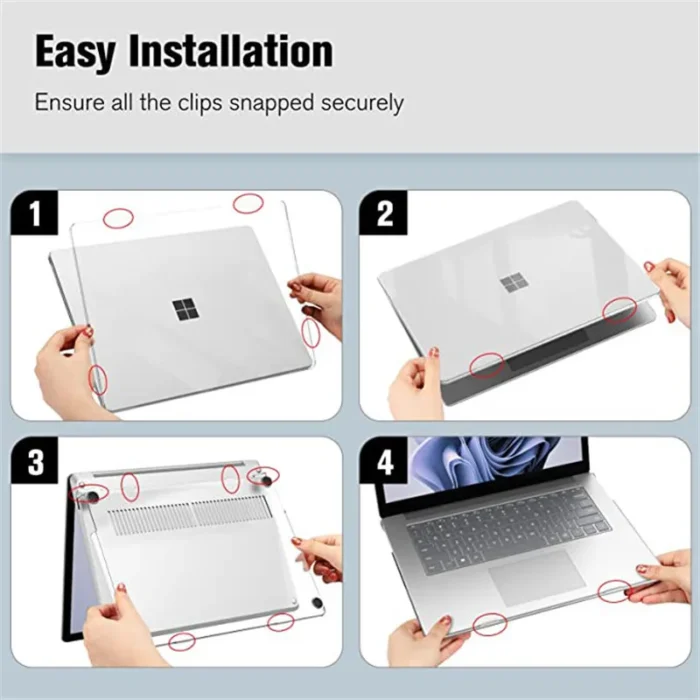 Easy Installation

Ensure all the clips snapped securely

1

2

3

4