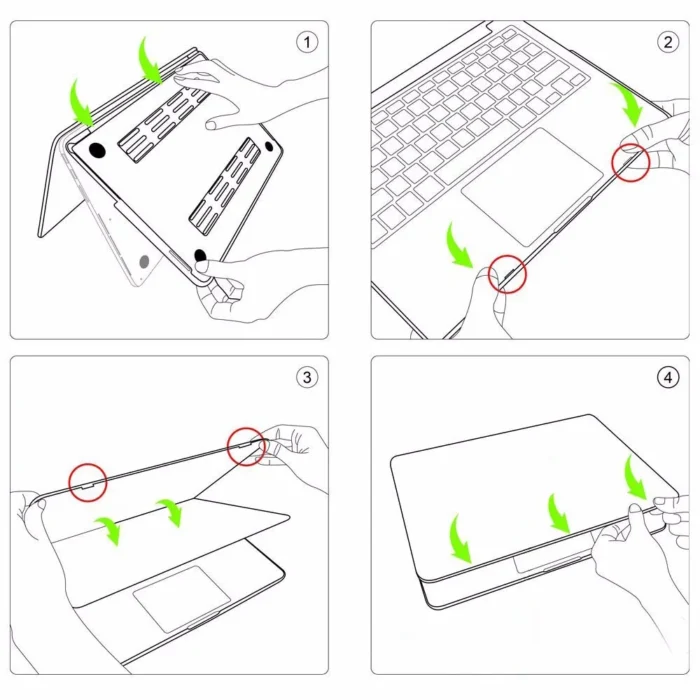 1

2

3

4