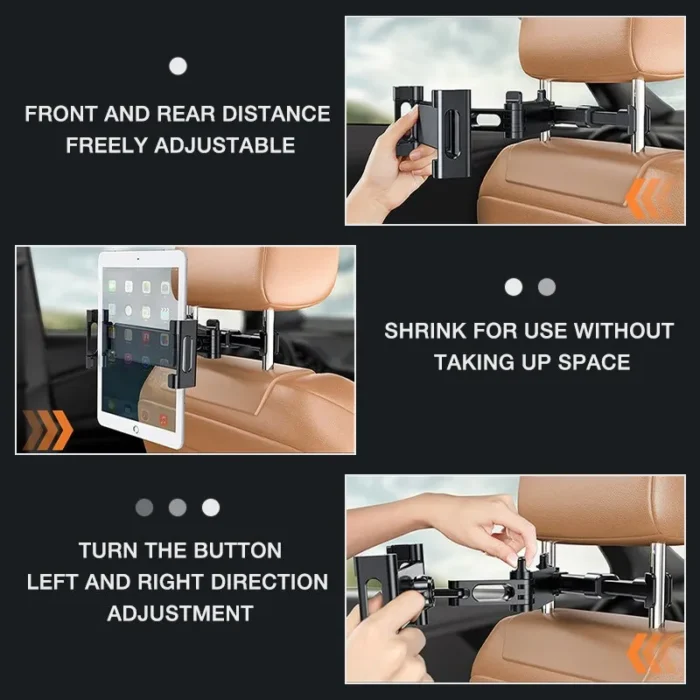 FRONT AND REAR DISTANCE FREELY ADJUSTABLE

SHRINK FOR USE WITHOUT TAKING UP SPACE

TURN THE BUTTON LEFT AND RIGHT DIRECTION ADJUSTMENT