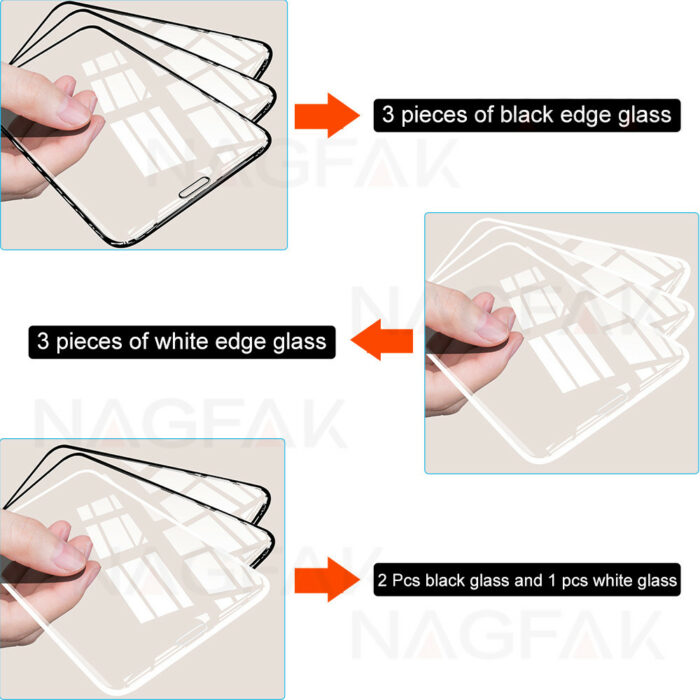 3 pieces of black edge glass

NAGFAK

3 pieces of white edge glass

NAGFAK

NAGFAK

2 Pcs black glass and 1 pcs white glass

NAGFAK