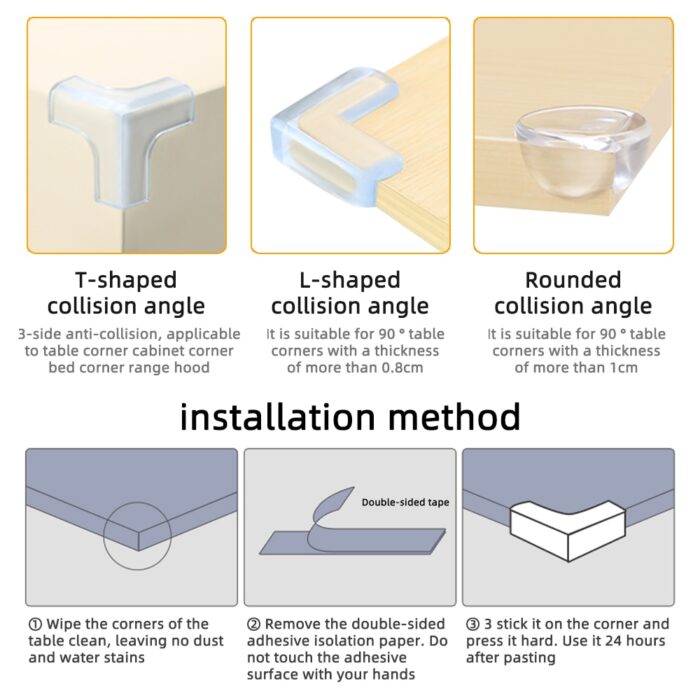 T-shaped collision angle

3-side anti-collision, applicable to table corner cabinet corner bed corner range hood

L-shaped collision angle

It is suitable for 90 ° table corners with a thickness of more than 0.8cm

Rounded collision angle

It is suitable for 90 ° table corners with a thickness of more than 1cm

installation method

Double-sided tape

① Wipe the corners of the table clean, leaving no dust and water stains

② Remove the double-sided adhesive isolation paper. Do not touch the adhesive surface with your hands

③ 3 stick it on the corner and press it hard. Use it 24 hours after pasting