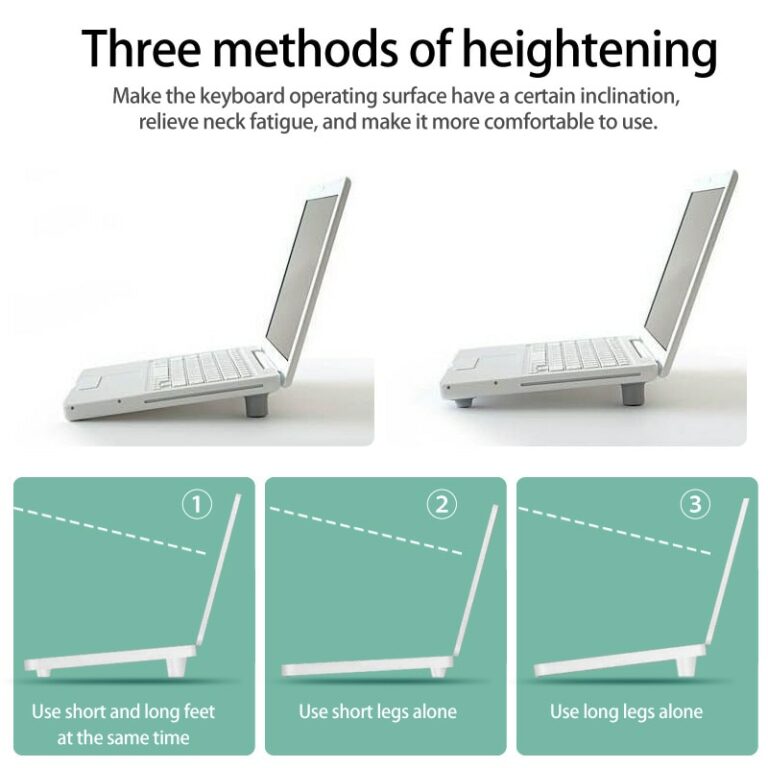 Three methods of heightening

Make the keyboard operating surface have a certain inclination, relieve neck fatigue, and make it more comfortable to use.

①

Use short and long feet at the same time

②

Use short legs alone

③

Use long legs alone